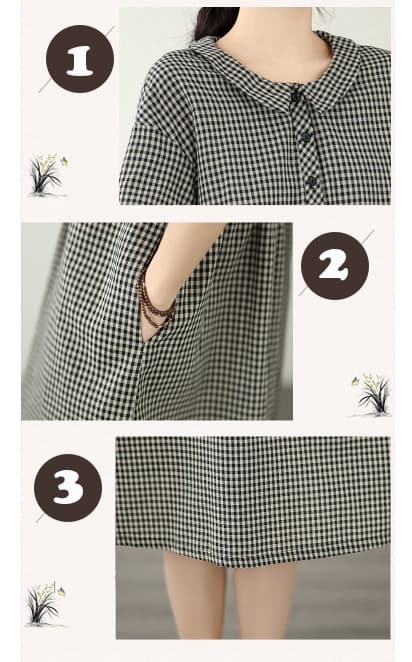 1

2

3